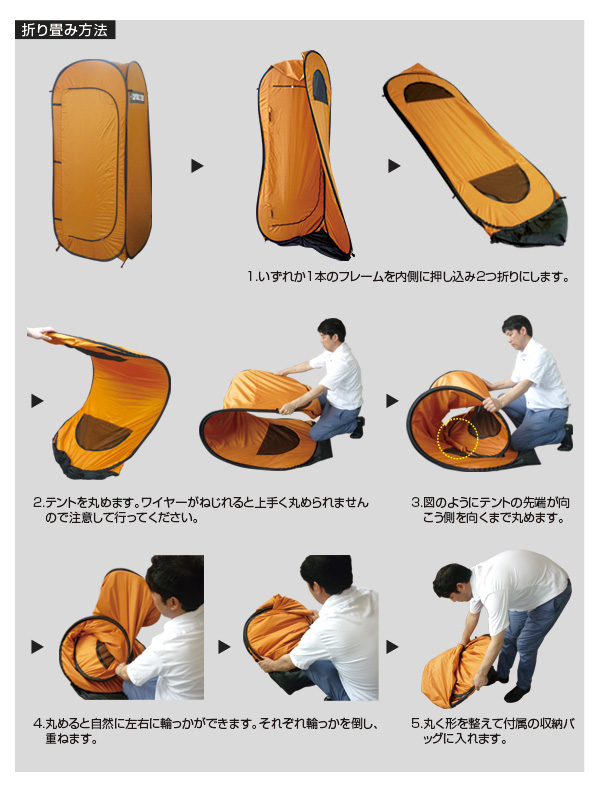 折り畳み方法

1.いずれか1本のフレームを内側に押し込み2つ折りにします。

2.テントを丸めます。ワイヤーがねじれると上手く丸められませんので注意して行ってください。

3.図のようにテントの先端が向こう側を向くまで丸めます。

4.丸めると自然に左右に輪っかができます。それぞれ輪っかを倒し、重ねます。

5.丸く形を整えて付属の収納バッグに入れます。